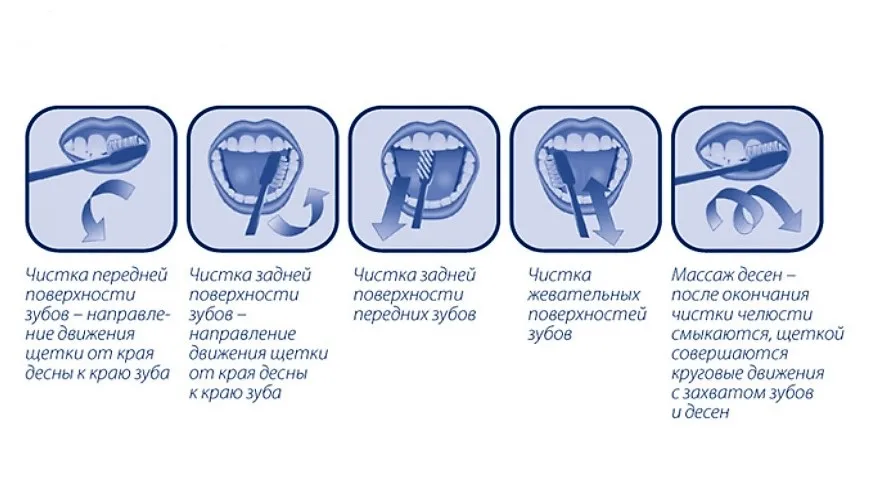 Чистка передней поверхности зубов – направление движения щетки от края десны к краю зуба

Чистка задней поверхности зубов – направление движения щетки от края десны к краю зуба

Чистка задней поверхности передних зубов

Чистка жевательных поверхностей зубов

Массаж десен – после окончания чистки челюсти смыкаются, щеткой совершаются круговые движения с захватом зубов и десен